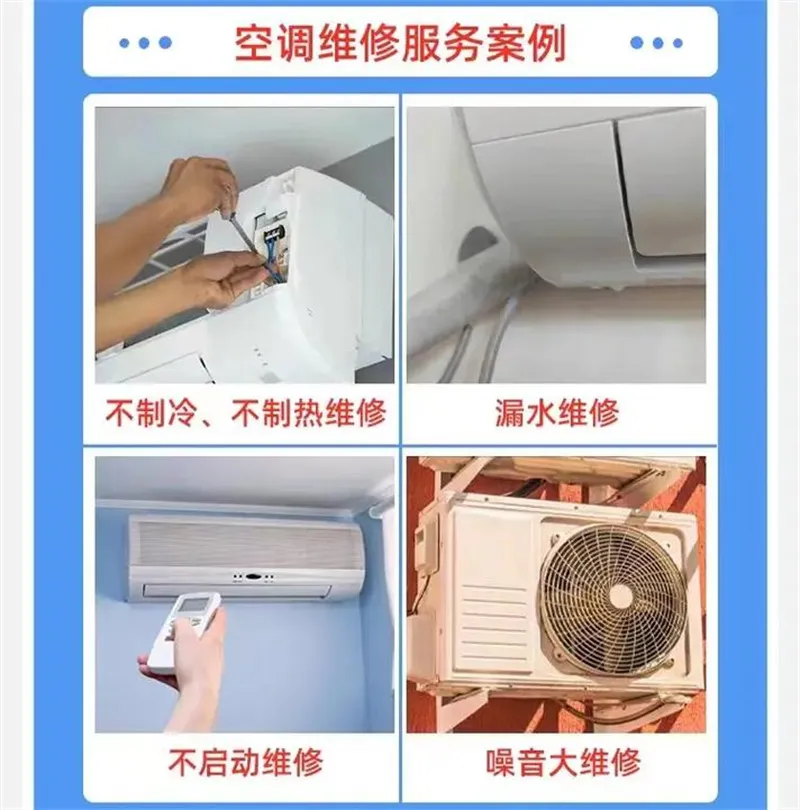 空调维修服务案例

不制冷、不制热维修

漏水维修

不启动维修

噪音大维修